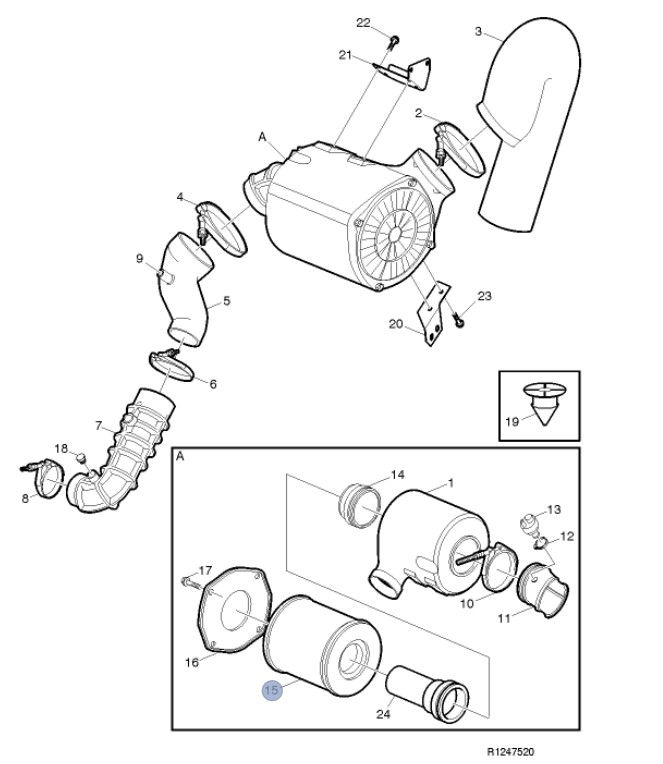 22
3
21
2
A
4
9
5
23
20
6
19
7
18
8
A
14
1
13
12
17
10
11
16
15
24
R1247520